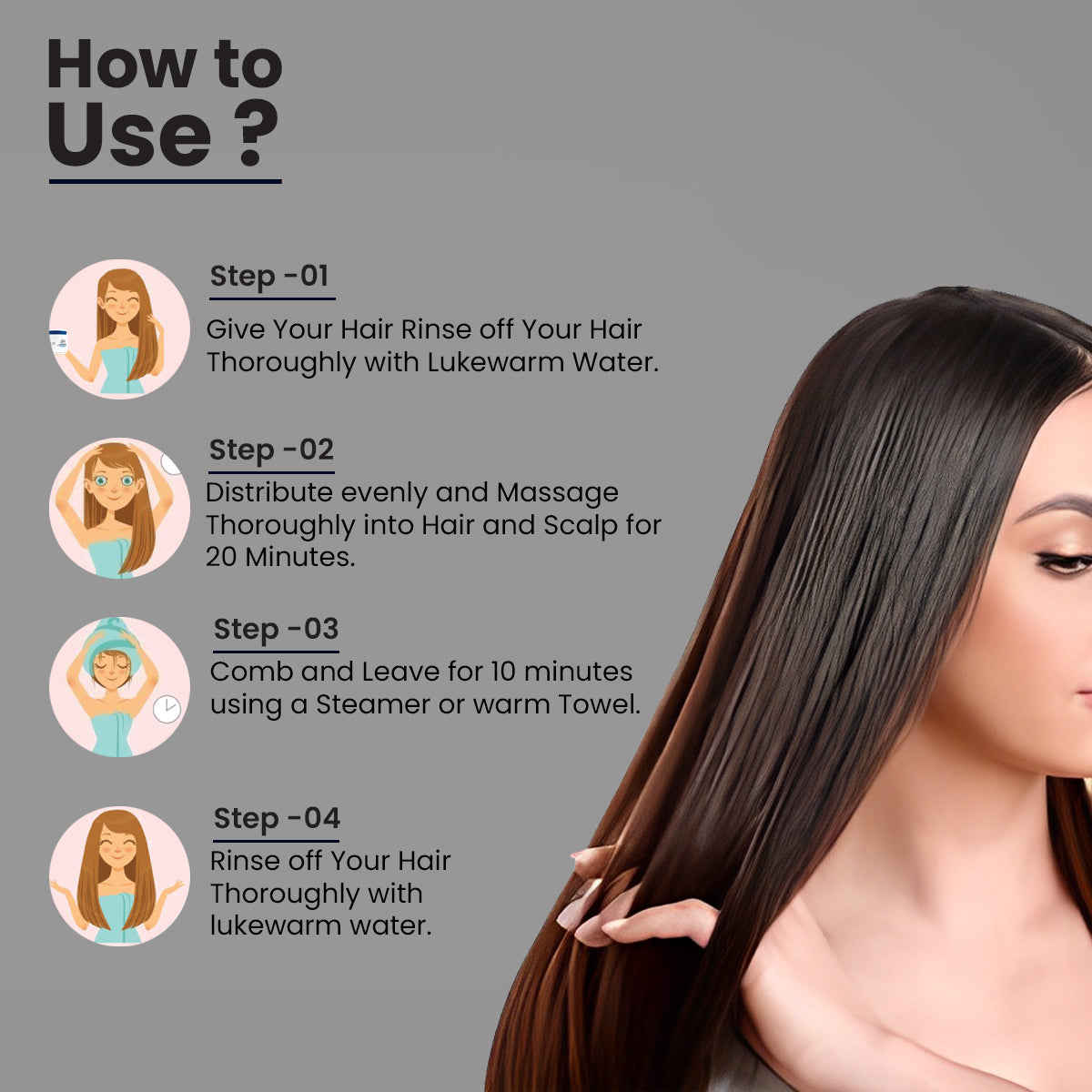 How to Use ?

Step -01

Give Your Hair Rinse off Your Hair Thoroughly with Lukewarm Water.

Step -02

Distribute evenly and Massage Thoroughly into Hair and Scalp for 20 Minutes.

Step -03

Comb and Leave for 10 minutes using a Steamer or warm Towel.

Step -04

Rinse off Your Hair Thoroughly with lukewarm water.