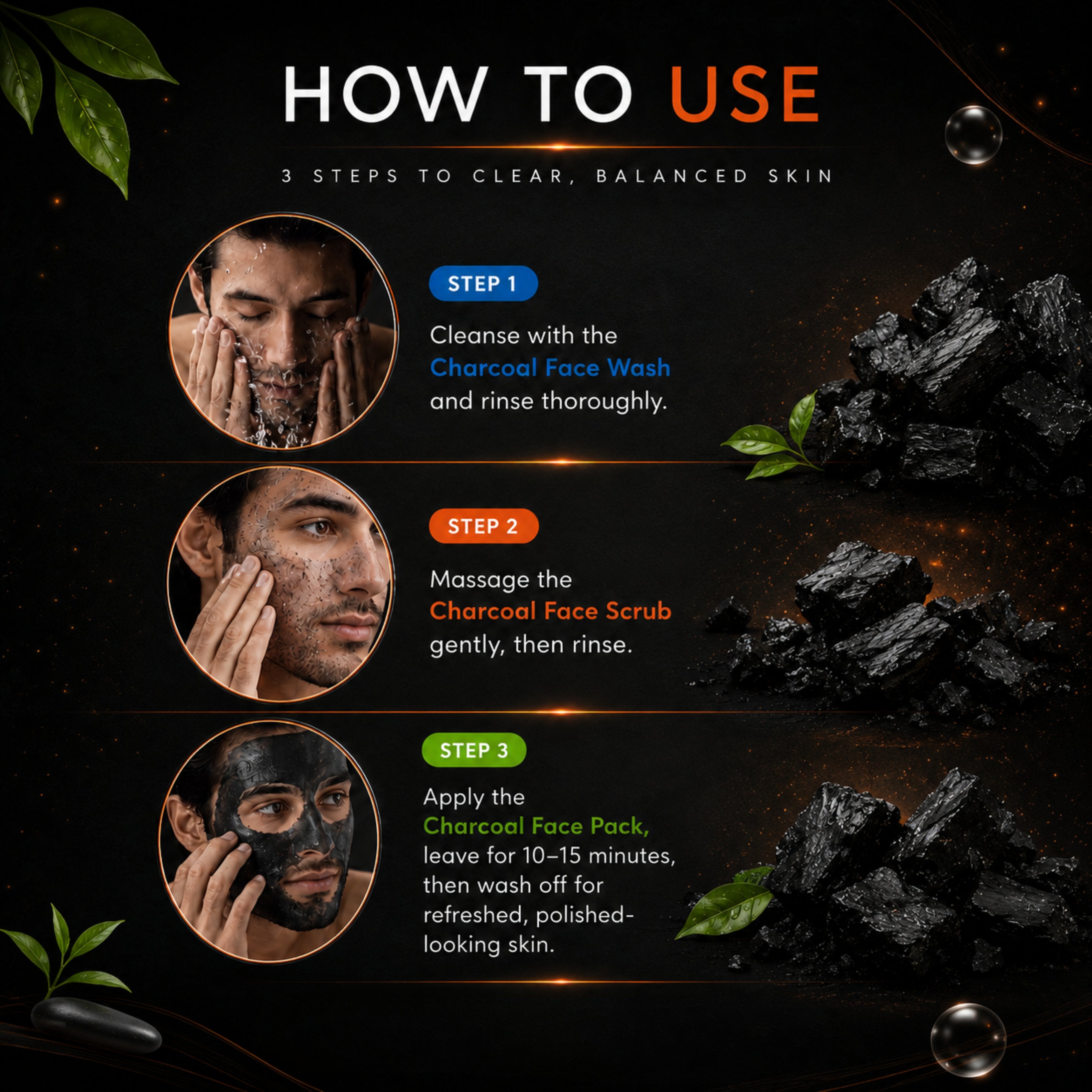 HOW TO USE

3 STEPS TO CLEAR, BALANCED SKIN

STEP 1

Cleanse with the Charcoal Face Wash and rinse thoroughly.

STEP 2

Massage the Charcoal Face Scrub gently, then rinse.

STEP 3

Apply the Charcoal Face Pack, leave for 10–15 minutes, then wash off for refreshed, polished-looking skin.