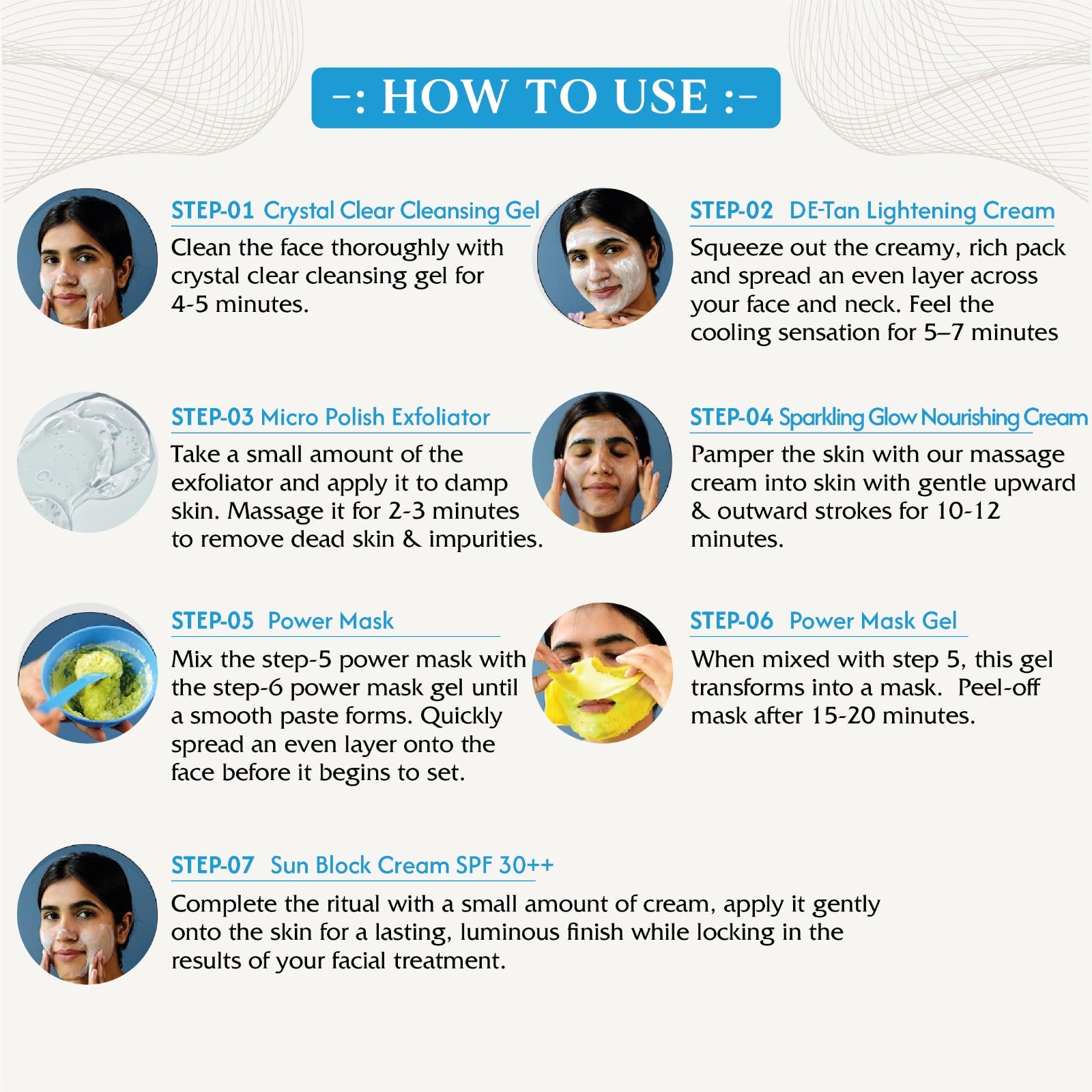 -: HOW TO USE :-

STEP-01 Crystal Clear Cleansing Gel

Clean the face thoroughly with crystal clear cleansing gel for 4-5 minutes.

STEP-02 DE-Tan Lightening Cream

Squeeze out the creamy, rich pack and spread an even layer across your face and neck. Feel the cooling sensation for 5–7 minutes

STEP-03 Micro Polish Exfoliator

Take a small amount of the exfoliator and apply it to damp skin. Massage it for 2-3 minutes to remove dead skin & impurities.

STEP-04 Sparkling Glow Nourishing Cream

Pamper the skin with our massage cream into skin with gentle upward & outward strokes for 10-12 minutes.

STEP-05 Power Mask

Mix the step-5 power mask with the step-6 power mask gel until a smooth paste forms. Quickly spread an even layer onto the face before it begins to set.

STEP-06 Power Mask Gel

When mixed with step 5, this gel transforms into a mask. Peel-off mask after 15-20 minutes.

STEP-07 Sun Block Cream SPF 30++

Complete the ritual with a small amount of cream, apply it gently onto the skin for a lasting, luminous finish while locking in the results of your facial treatment.