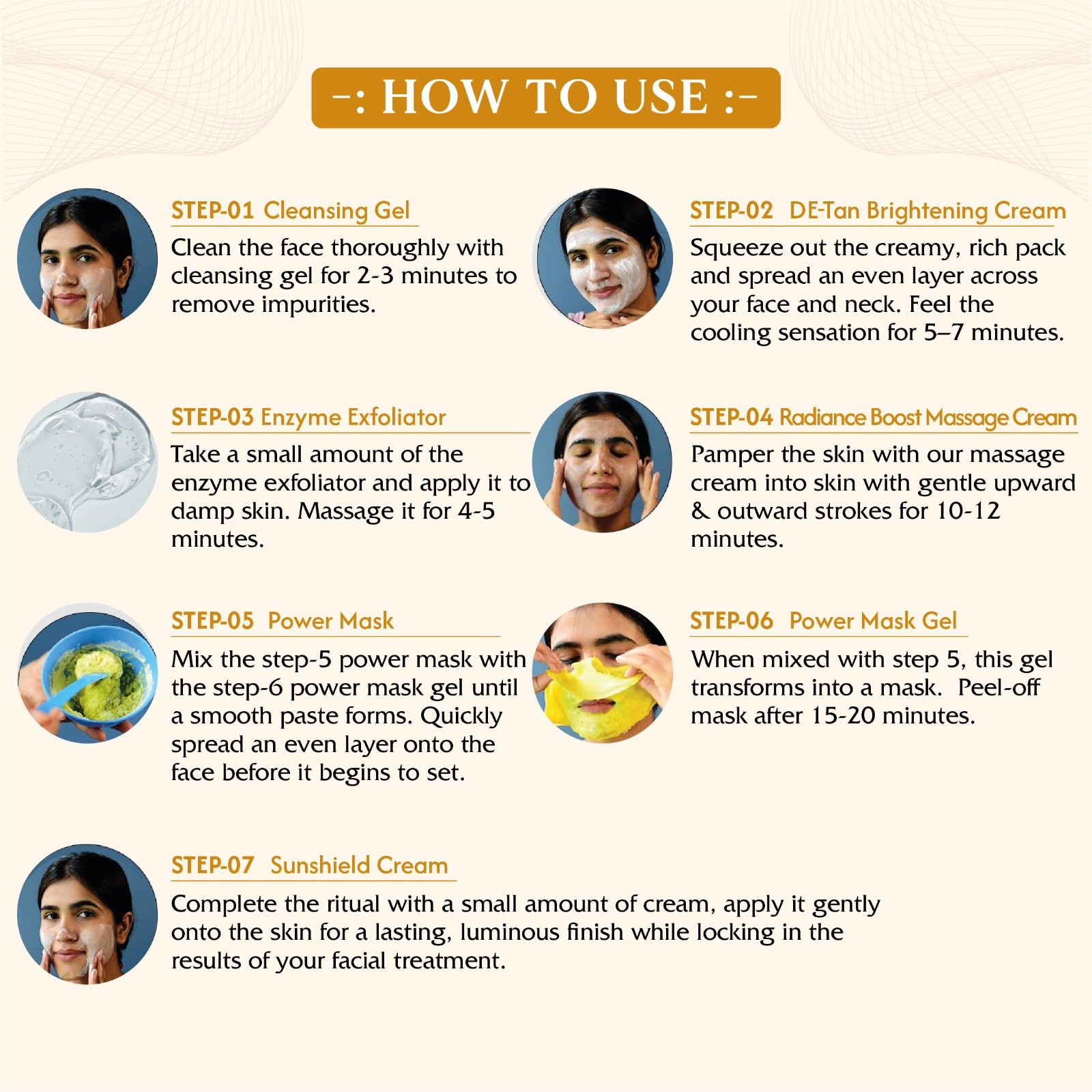 -: HOW TO USE :-

STEP-01 Cleansing Gel

Clean the face thoroughly with cleansing gel for 2-3 minutes to remove impurities.

STEP-02 DE-Tan Brightening Cream

Squeeze out the creamy, rich pack and spread an even layer across your face and neck. Feel the cooling sensation for 5–7 minutes.

STEP-03 Enzyme Exfoliator

Take a small amount of the enzyme exfoliator and apply it to damp skin. Massage it for 4-5 minutes.

STEP-04 Radiance Boost Massage Cream

Pamper the skin with our massage cream into skin with gentle upward & outward strokes for 10-12 minutes.

STEP-05 Power Mask

Mix the step-5 power mask with the step-6 power mask gel until a smooth paste forms. Quickly spread an even layer onto the face before it begins to set.

STEP-06 Power Mask Gel

When mixed with step 5, this gel transforms into a mask. Peel-off mask after 15-20 minutes.

STEP-07 Sunshield Cream

Complete the ritual with a small amount of cream, apply it gently onto the skin for a lasting, luminous finish while locking in the results of your facial treatment.