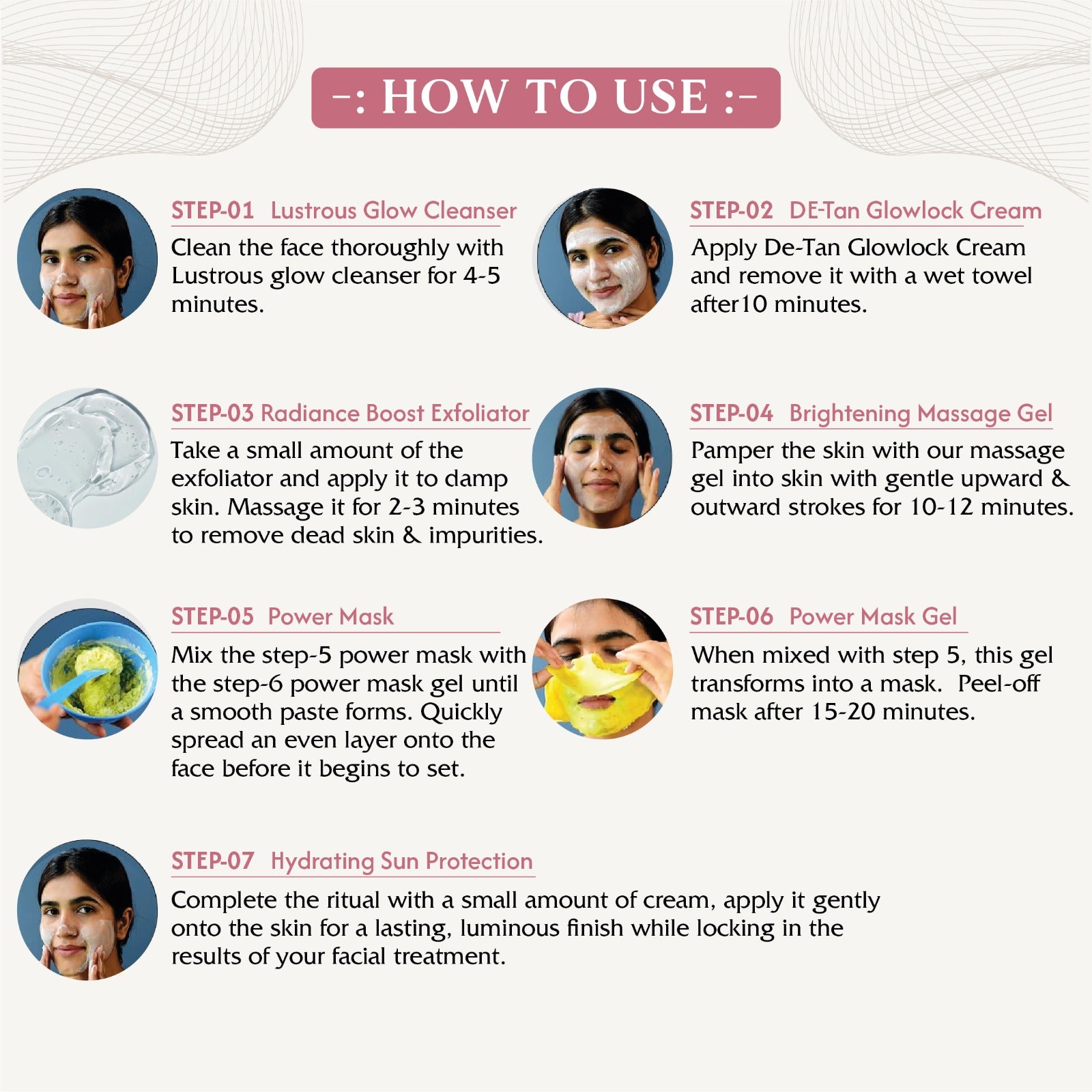 -: HOW TO USE :-

STEP-01 Lustrous Glow Cleanser
Clean the face thoroughly with Lustrous glow cleanser for 4-5 minutes.

STEP-02 DE-Tan Glowlock Cream
Apply De-Tan Glowlock Cream and remove it with a wet towel after10 minutes.

STEP-03 Radiance Boost Exfoliator
Take a small amount of the exfoliator and apply it to damp skin. Massage it for 2-3 minutes to remove dead skin & impurities.

STEP-04 Brightening Massage Gel
Pamper the skin with our massage gel into skin with gentle upward & outward strokes for 10-12 minutes.

STEP-05 Power Mask
Mix the step-5 power mask with the step-6 power mask gel until a smooth paste forms. Quickly spread an even layer onto the face before it begins to set.

STEP-06 Power Mask Gel
When mixed with step 5, this gel transforms into a mask. Peel-off mask after 15-20 minutes.

STEP-07 Hydrating Sun Protection
Complete the ritual with a small amount of cream, apply it gently onto the skin for a lasting, luminous finish while locking in the results of your facial treatment.