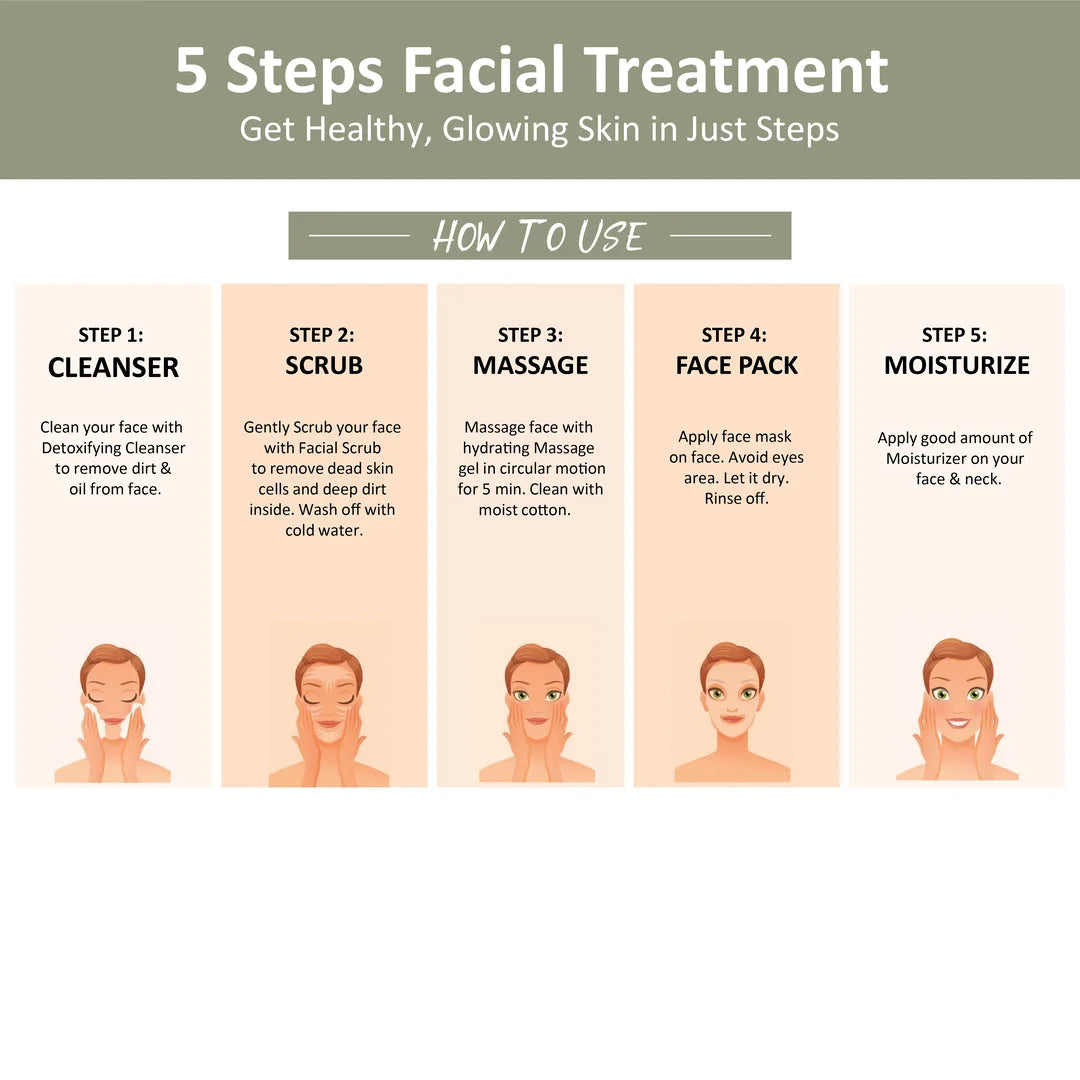 5 Steps Facial Treatment
Get Healthy, Glowing Skin in Just Steps

HOW TO USE

STEP 1:
CLEANSER

Clean your face with Detoxifying Cleanser to remove dirt & oil from face.

STEP 2:
SCRUB

Gently Scrub your face with Facial Scrub to remove dead skin cells and deep dirt inside. Wash off with cold water.

STEP 3:
MASSAGE

Massage face with hydrating Massage gel in circular motion for 5 min. Clean with moist cotton.

STEP 4:
FACE PACK

Apply face mask on face. Avoid eyes area. Let it dry. Rinse off.

STEP 5:
MOISTURIZE

Apply good amount of Moisturizer on your face & neck.