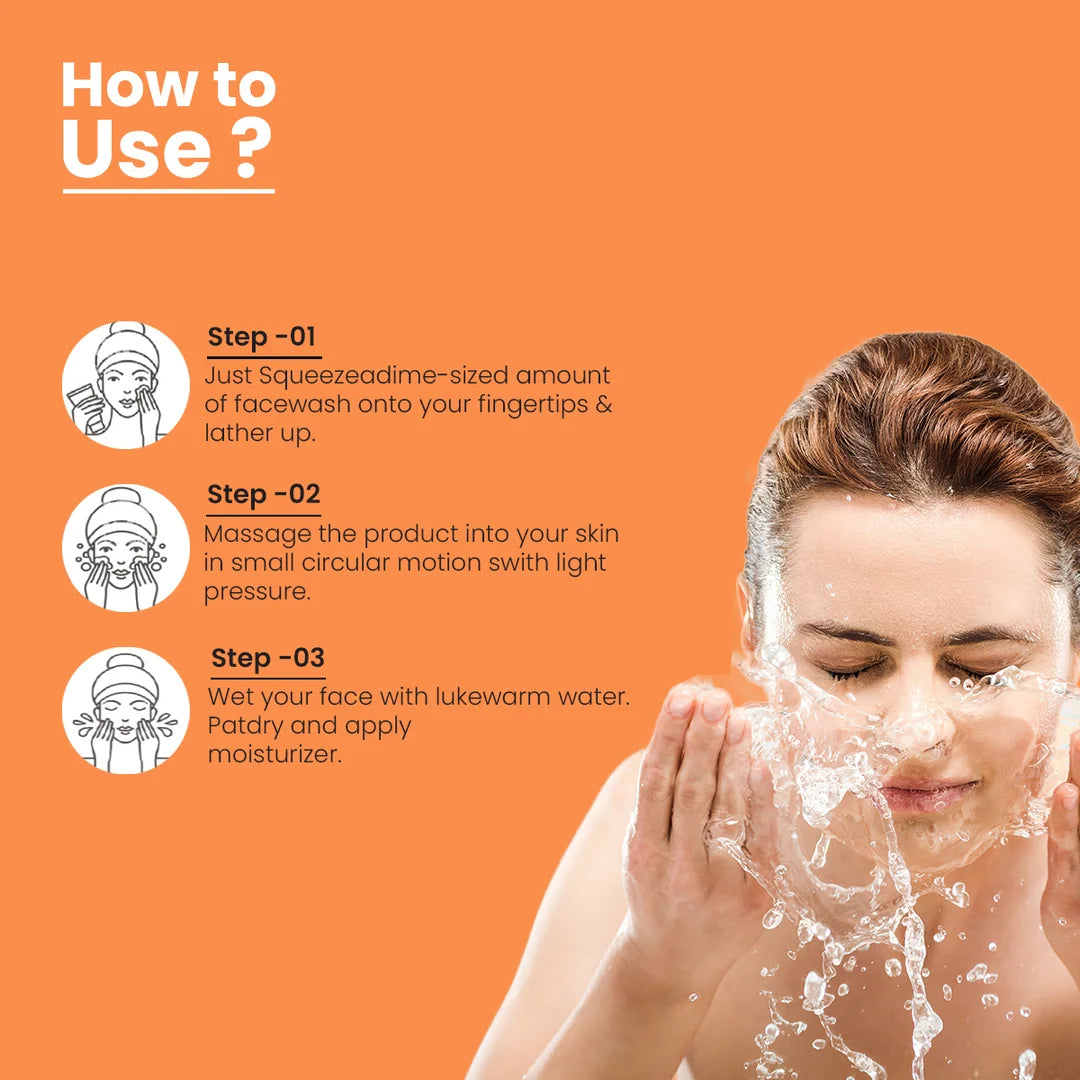 How to Use ?

Step -01
Just Squeezeadime-sized amount of facewash onto your fingertips & lather up.

Step -02
Massage the product into your skin in small circular motion swith light pressure.

Step -03
Wet your face with lukewarm water. Patdry and apply moisturizer.